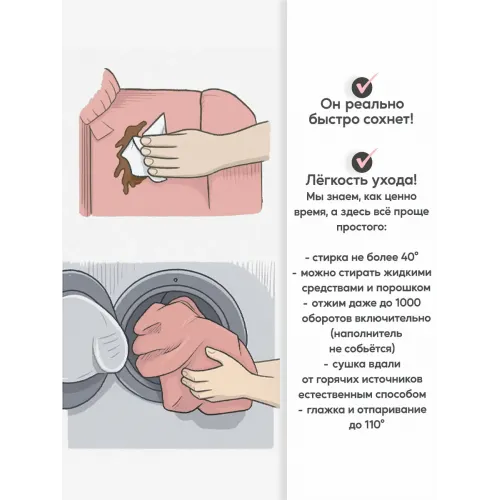 Он реально быстро сохнет!

Лёгкость ухода!
Мы знаем, как ценно время, а здесь всё проще простого:

- стирка не более 40°
- можно стирать жидкими средствами и порошком
- отжим даже до 1000 оборотов включительно (наполнитель не собьётся)
- сушка вдали от горячих источников естественным способом
- глажка и отпаривание до 110°